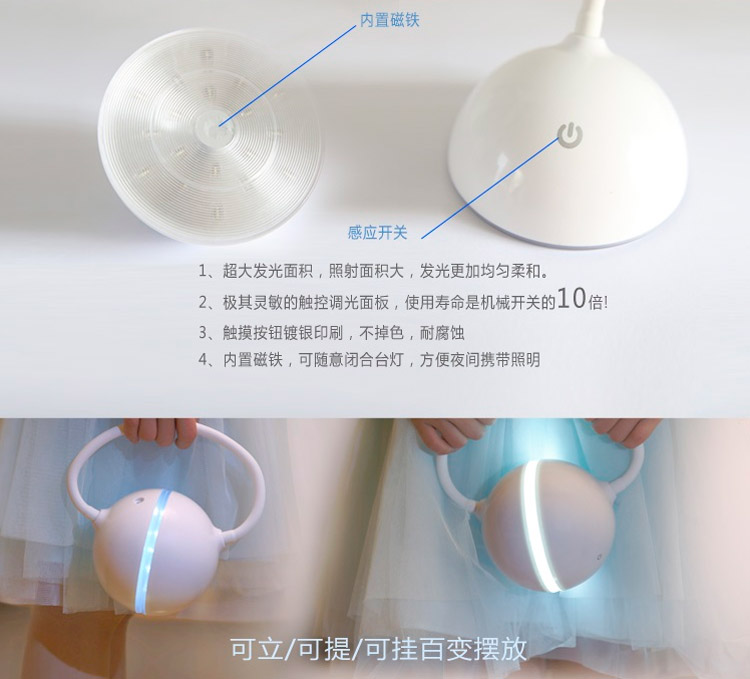 内置磁铁

感应开关

1、超大发光面积，照射面积大，发光更加均匀柔和。

2、极其灵敏的触控调光面板，使用寿命是机械开关的10倍!

3、触摸按钮镀银印刷，不掉色，耐腐蚀

4、内置磁铁，可随意闭合台灯，方便夜间携带照明

可立/可提/可挂百变摆放