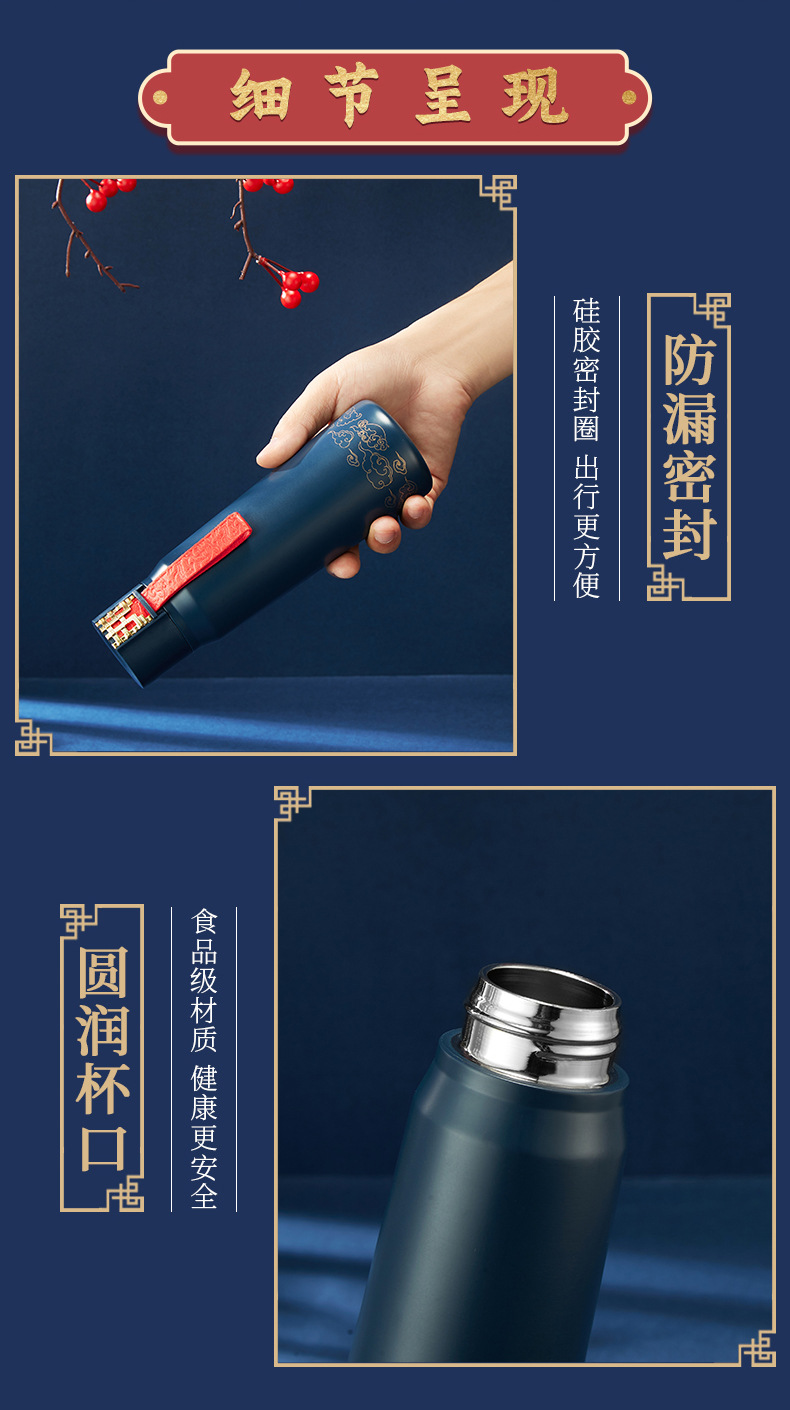 细节呈现

防漏密封

硅胶密封圈 出行更方便

圆润杯口

食品级材质 健康更安全