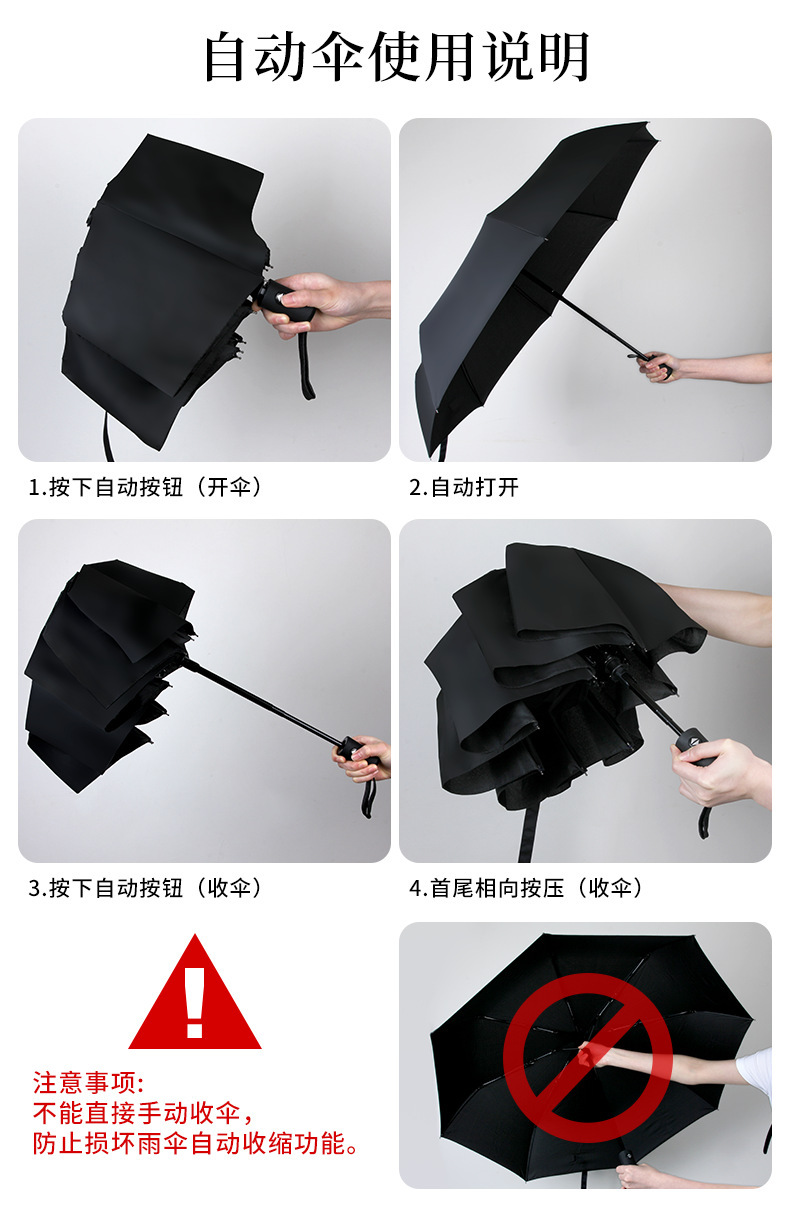 自动伞使用说明

1.按下自动按钮（开伞）

2.自动打开

3.按下自动按钮（收伞）

4.首尾相向按压（收伞）

!

注意事项:
不能直接手动收伞，
防止损坏雨伞自动收缩功能。