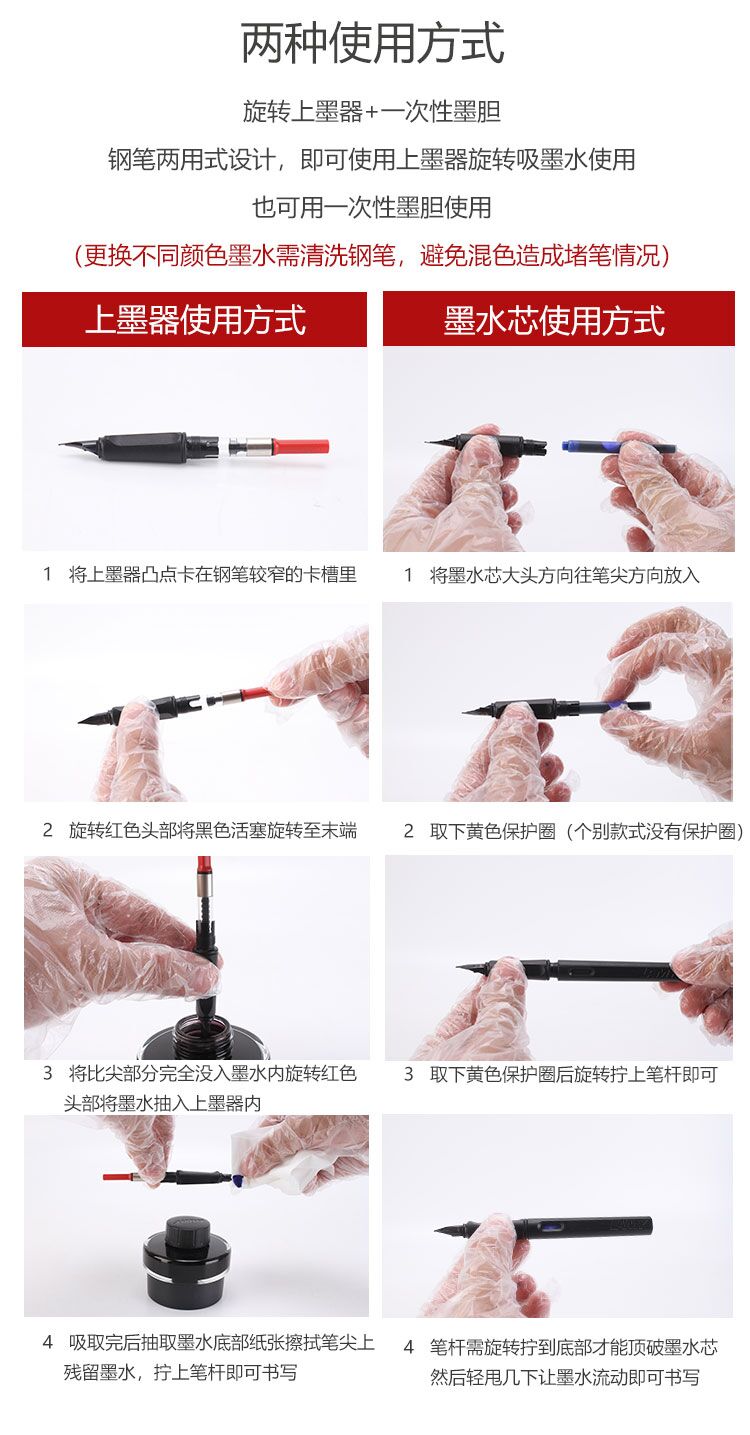 两种使用方式

旋转上墨器+一次性墨胆

钢笔两用式设计，即可使用上墨器旋转吸墨水使用

也可用一次性墨胆使用

（更换不同颜色墨水需清洗钢笔，避免混色造成堵笔情况）

上墨器使用方式

1 将上墨器凸点卡在钢笔较窄的卡槽里

2 旋转红色头部将黑色活塞旋转至末端

3 将比尖部分完全没入墨水内旋转红色头部将墨水抽入上墨器内

4 吸取完后抽取墨水底部纸张擦拭笔尖上残留墨水，拧上笔杆即可书写

墨水芯使用方式

1 将墨水芯大头方向往笔尖方向放入

2 取下黄色保护圈（个别款式没有保护圈）

3 取下黄色保护圈后旋转拧上笔杆即可

4 笔杆需旋转拧到底部才能顶破墨水芯然后轻甩几下让墨水流动即可书写