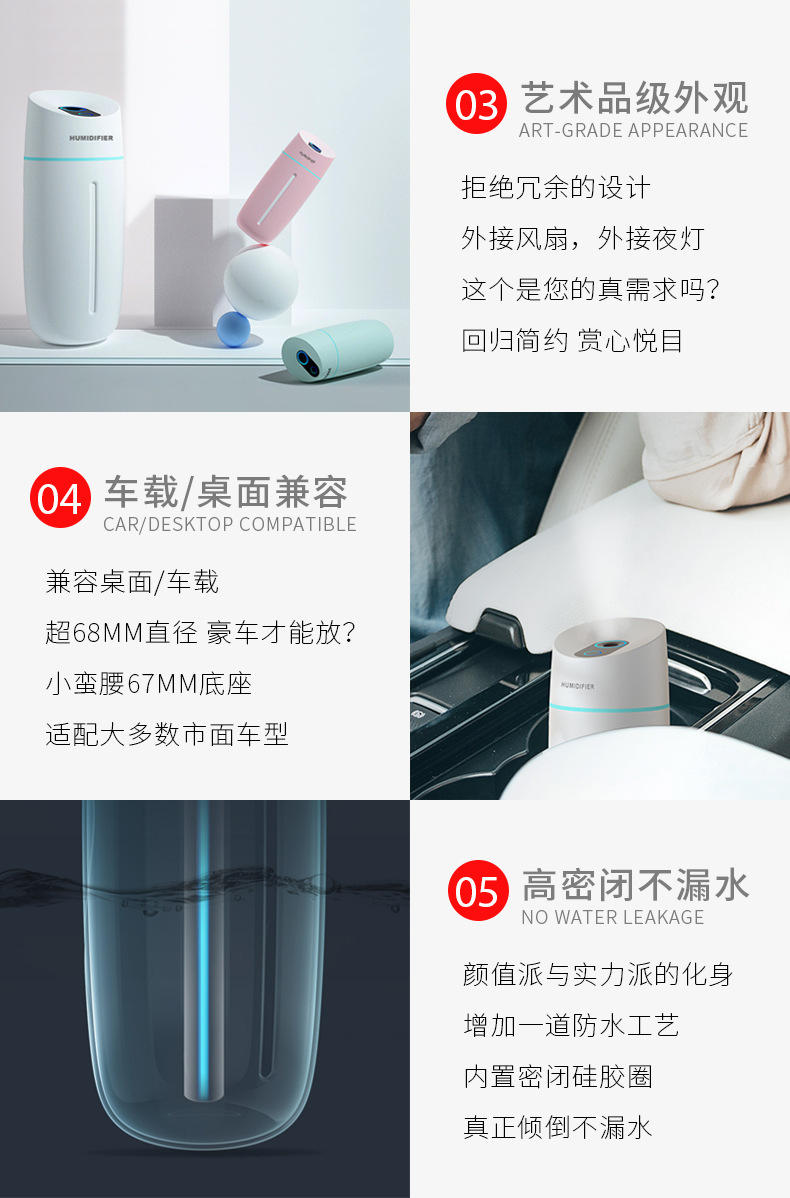 HUMIDIFIER

03 艺术品级外观
ART-GRADE APPEARANCE

拒绝冗余的设计
外接风扇，外接夜灯
这个是您的真需求吗？
回归简约 赏心悦目

04 车载/桌面兼容
CAR/DESKTOP COMPATIBLE

兼容桌面/车载
超68MM直径 豪车才能放？
小蛮腰67MM底座
适配大多数市面车型

HUMIDIFIER

05 高密闭不漏水
NO WATER LEAKAGE

颜值派与实力派的化身
增加一道防水工艺
内置密闭硅胶圈
真正倾倒不漏水