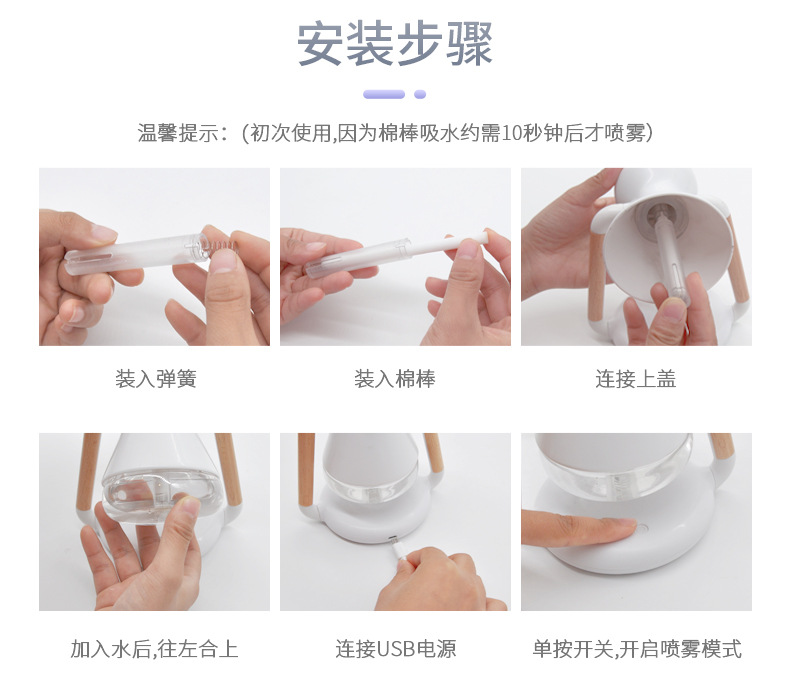 安装步骤

温馨提示：（初次使用,因为棉棒吸水约需10秒钟后才喷雾）

装入弹簧

装入棉棒

连接上盖

加入水后,往左合上

连接USB电源

单按开关,开启喷雾模式