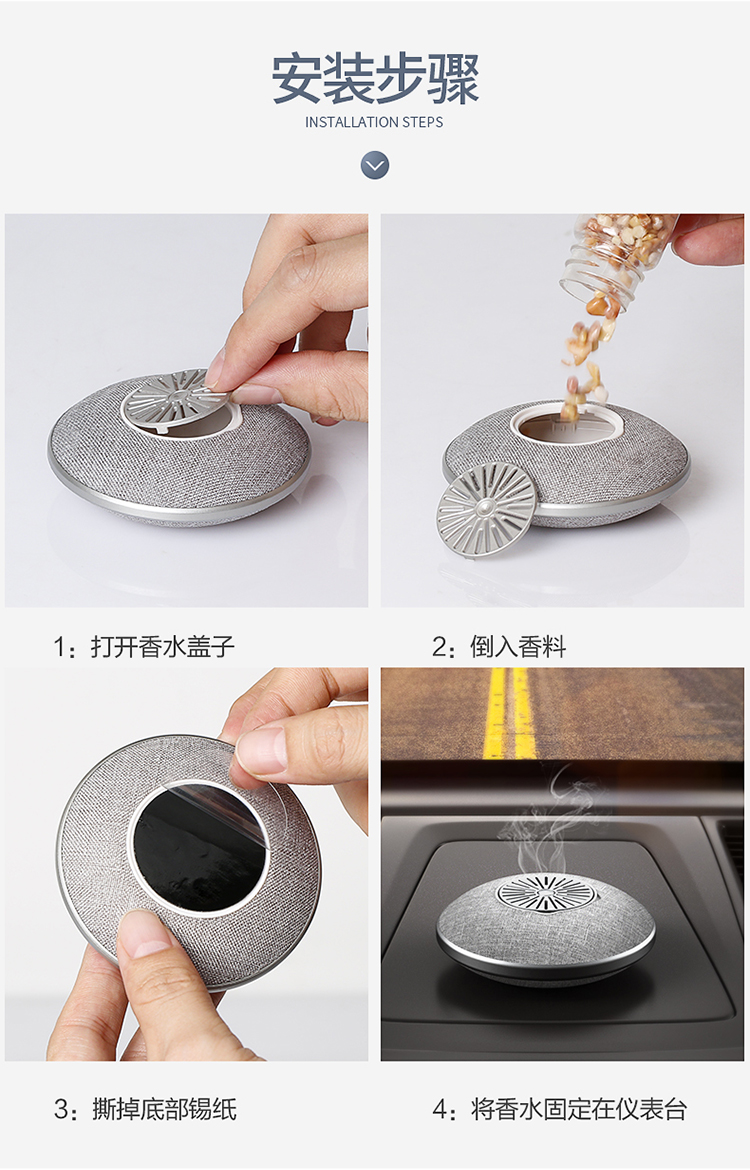 安装步骤
INSTALLATION STEPS

1：打开香水盖子

2：倒入香料

3：撕掉底部锡纸

4：将香水固定在仪表台