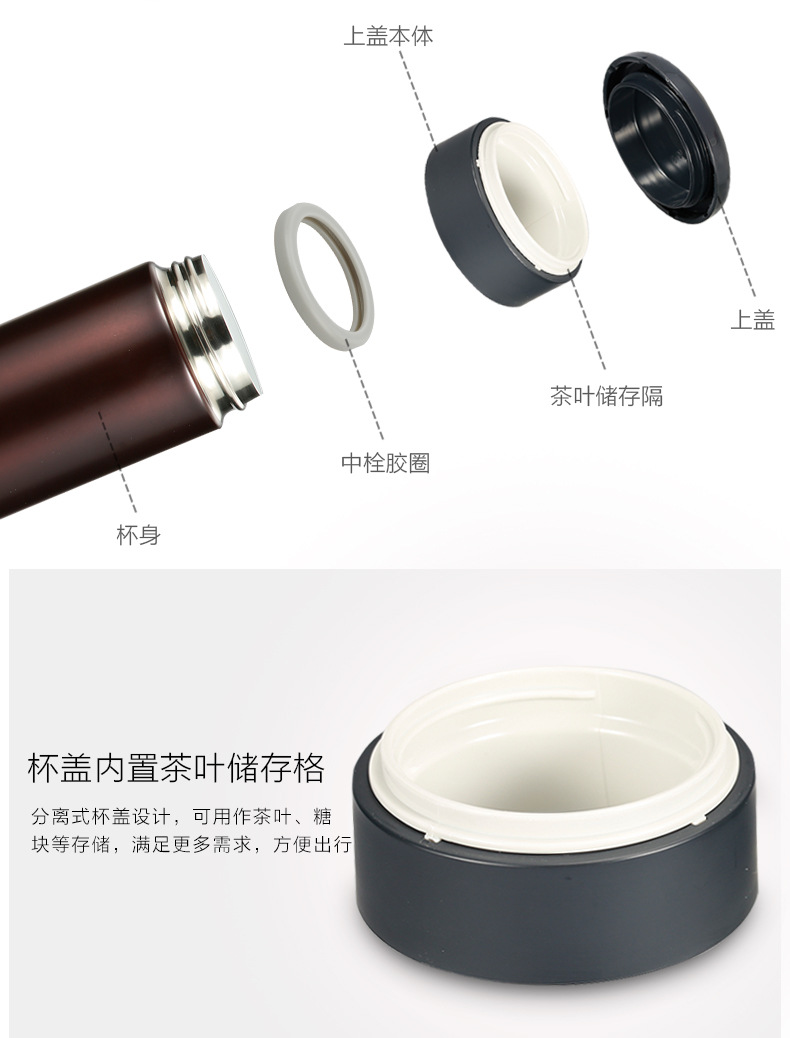 上盖本体

上盖

茶叶储存隔

中栓胶圈

杯身

杯盖内置茶叶储存格

分离式杯盖设计，可用作茶叶、糖块等存储，满足更多需求，方便出行