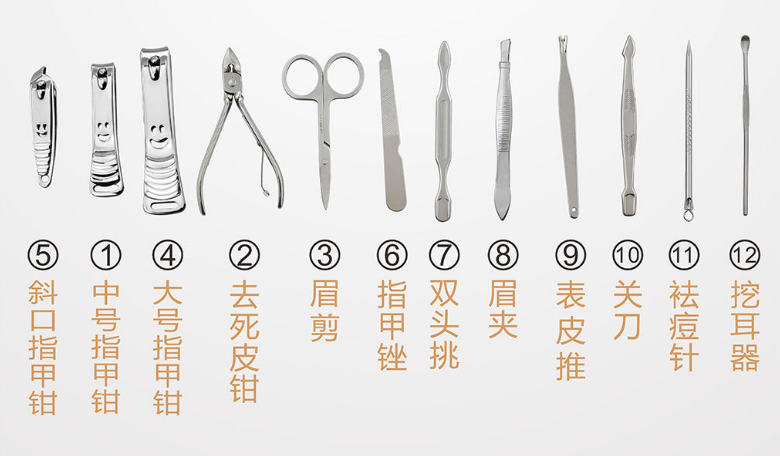 ⑤ 斜口指甲钳

① 中号指甲钳

④ 大号指甲钳

② 去死皮钳

③ 眉剪

⑥ 指甲锉

⑦ 双头挑

⑧ 眉夹

⑨ 表皮推

⑩ 关刀

⑪ 祛痘针

⑫ 挖耳器