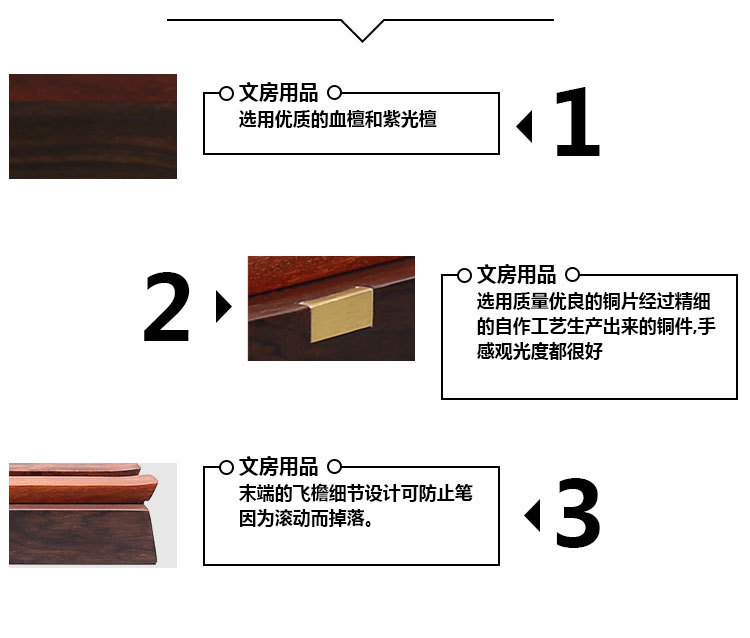 文房用品
选用优质的血檀和紫光檀

1

2

文房用品
选用质量优良的铜片经过精细的自作工艺生产出来的铜件,手感观光度都很好

文房用品
末端的飞檐细节设计可防止笔因为滚动而掉落。

3